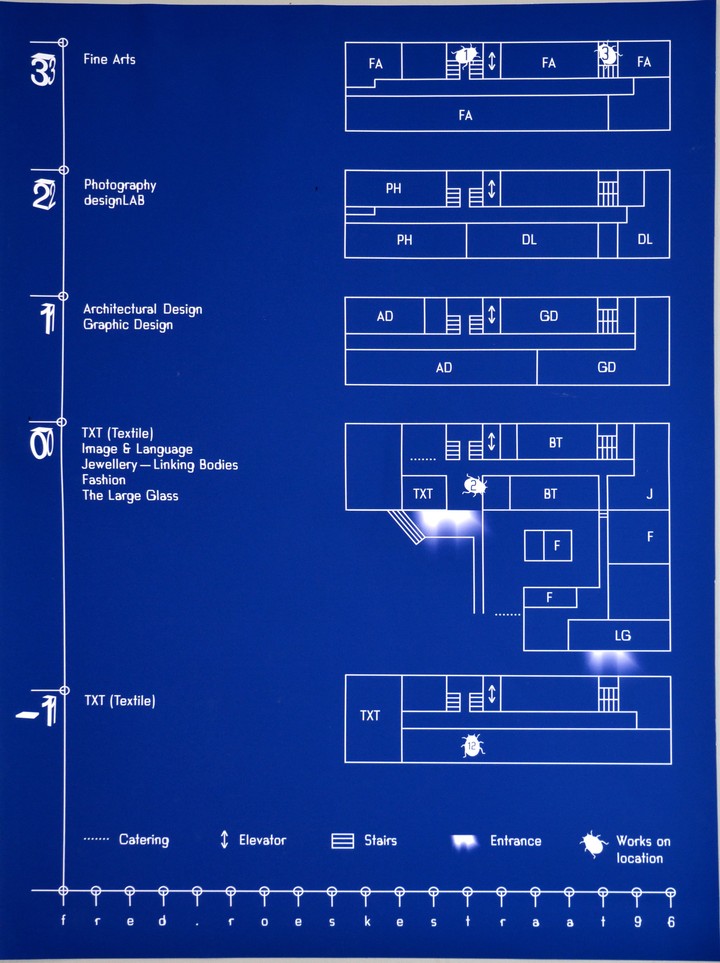 3
Fine Arts

FA
1
FA
3
FA
FA

2
Photography
designLAB

PH
PH
DL
DL

1
Architectural Design
Graphic Design

AD
GD
AD
GD

0
TXT (Textile)
Image & Language
Jewellery — Linking Bodies
Fashion
The Large Glass

BT
TXT
2
BT
J
F
F
F
LG

-1
TXT (Textile)

TXT
12

Catering
Elevator
Stairs
Entrance
Works on location

f r e d . r o e s k e s t r a a t 9 6